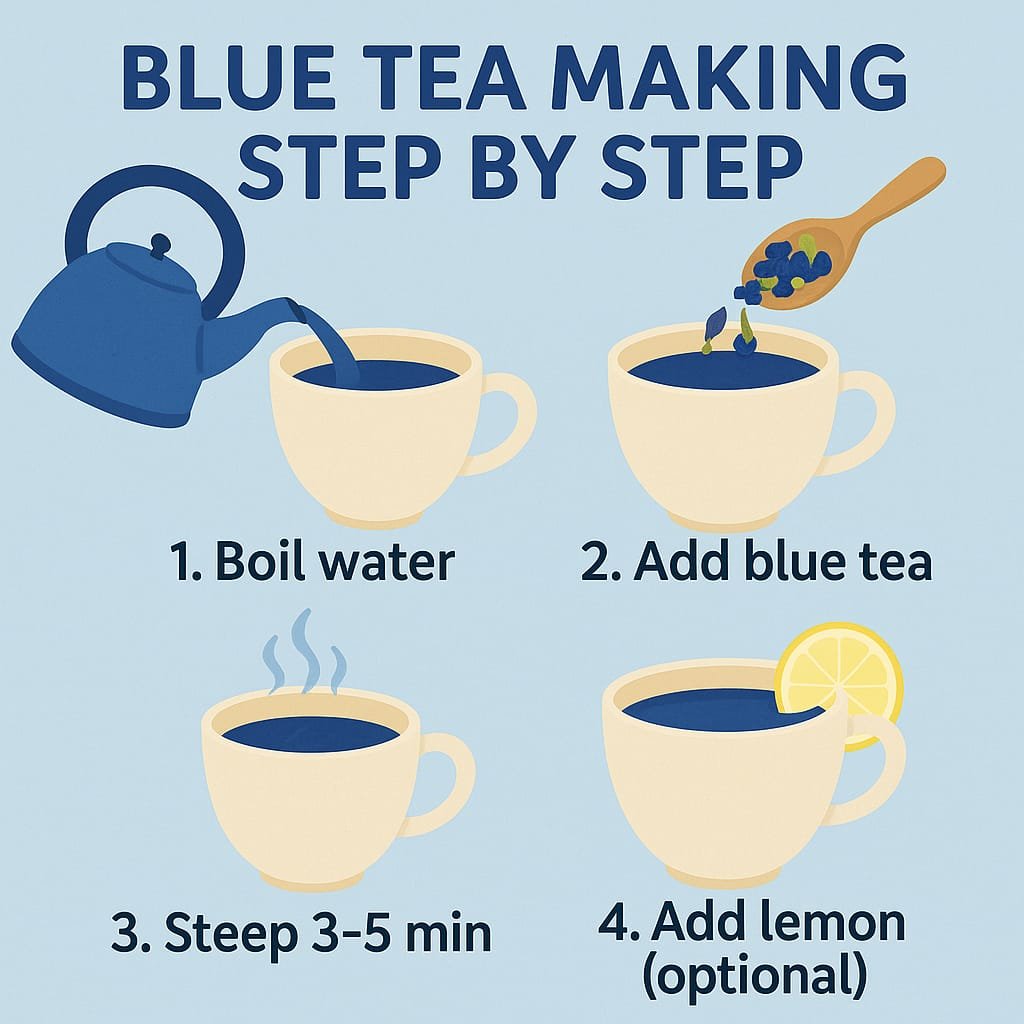 BLUE TEA MAKING STEP BY STEP

1. Boil water

2. Add blue tea

3. Steep 3–5 min

4. Add lemon (optional)